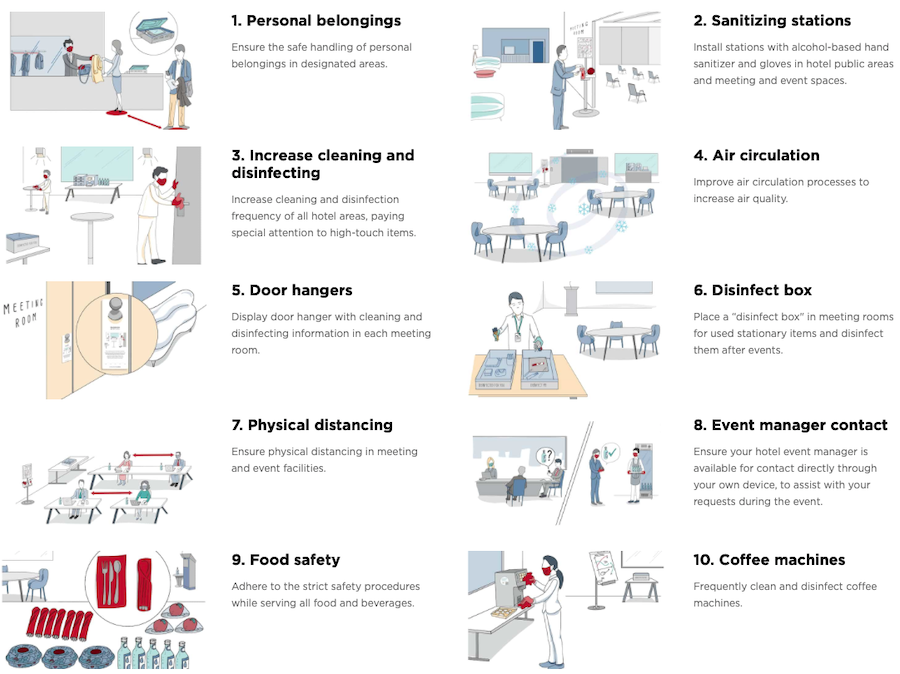 1. Personal belongings

Ensure the safe handling of personal belongings in designated areas.

2. Sanitizing stations

Install stations with alcohol-based hand sanitizer and gloves in hotel public areas and meeting and event spaces.

3. Increase cleaning and disinfecting

Increase cleaning and disinfection frequency of all hotel areas, paying special attention to high-touch items.

4. Air circulation

Improve air circulation processes to increase air quality.

MEETING ROOM

5. Door hangers

Display door hanger with cleaning and disinfecting information in each meeting room.

6. Disinfect box

Place a "disinfect box" in meeting rooms for used stationary items and disinfect them after events.

7. Physical distancing

Ensure physical distancing in meeting and event facilities.

8. Event manager contact

Ensure your hotel event manager is available for contact directly through your own device, to assist with your requests during the event.

9. Food safety

Adhere to the strict safety procedures while serving all food and beverages.

10. Coffee machines

Frequently clean and disinfect coffee machines.